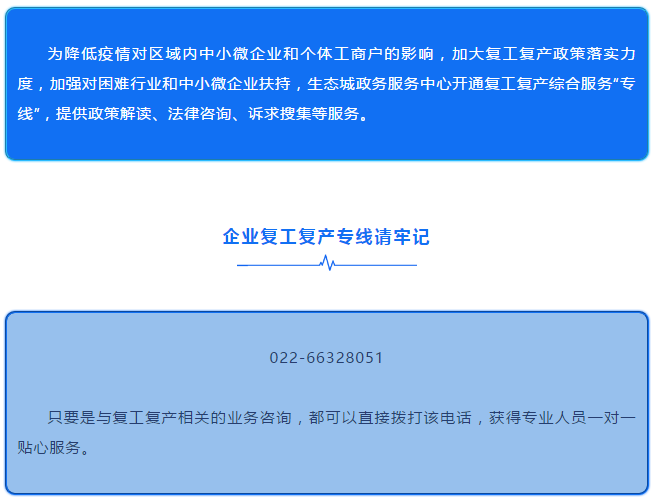 为降低疫情对区域内中小微企业和个体工商户的影响，加大复工复产政策落实力度，加强对困难行业和中小微企业扶持，生态城政务服务中心开通复工复产综合服务“专线”，提供政策解读、法律咨询、诉求搜集等服务。

企业复工复产专线请牢记

022-66328051

只要是与复工复产相关的业务咨询，都可以直接拨打该电话，获得专业人员一对一贴心服务。